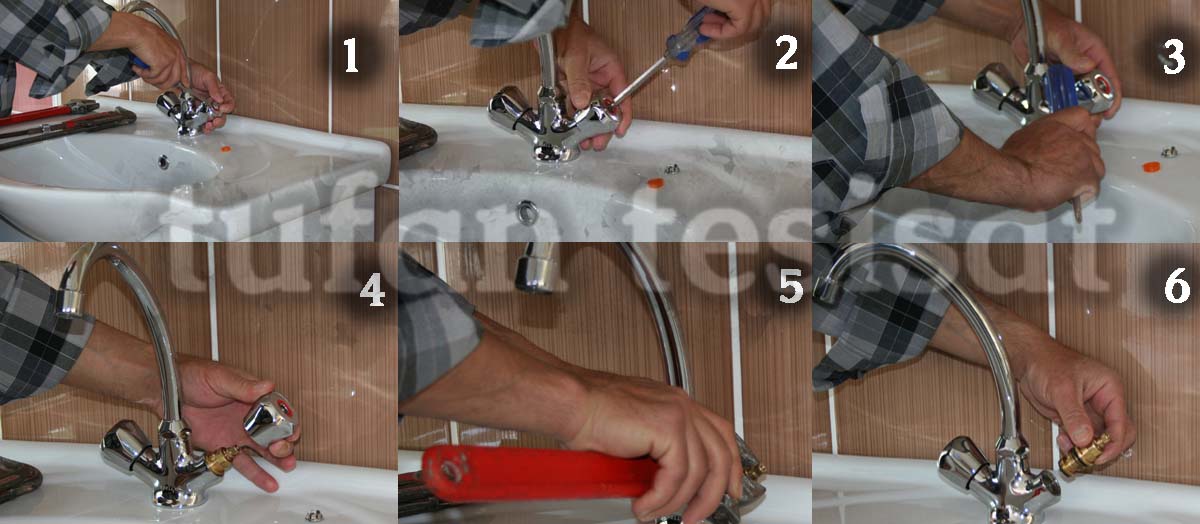 1
2
3
tufan tesisat
4
5
6